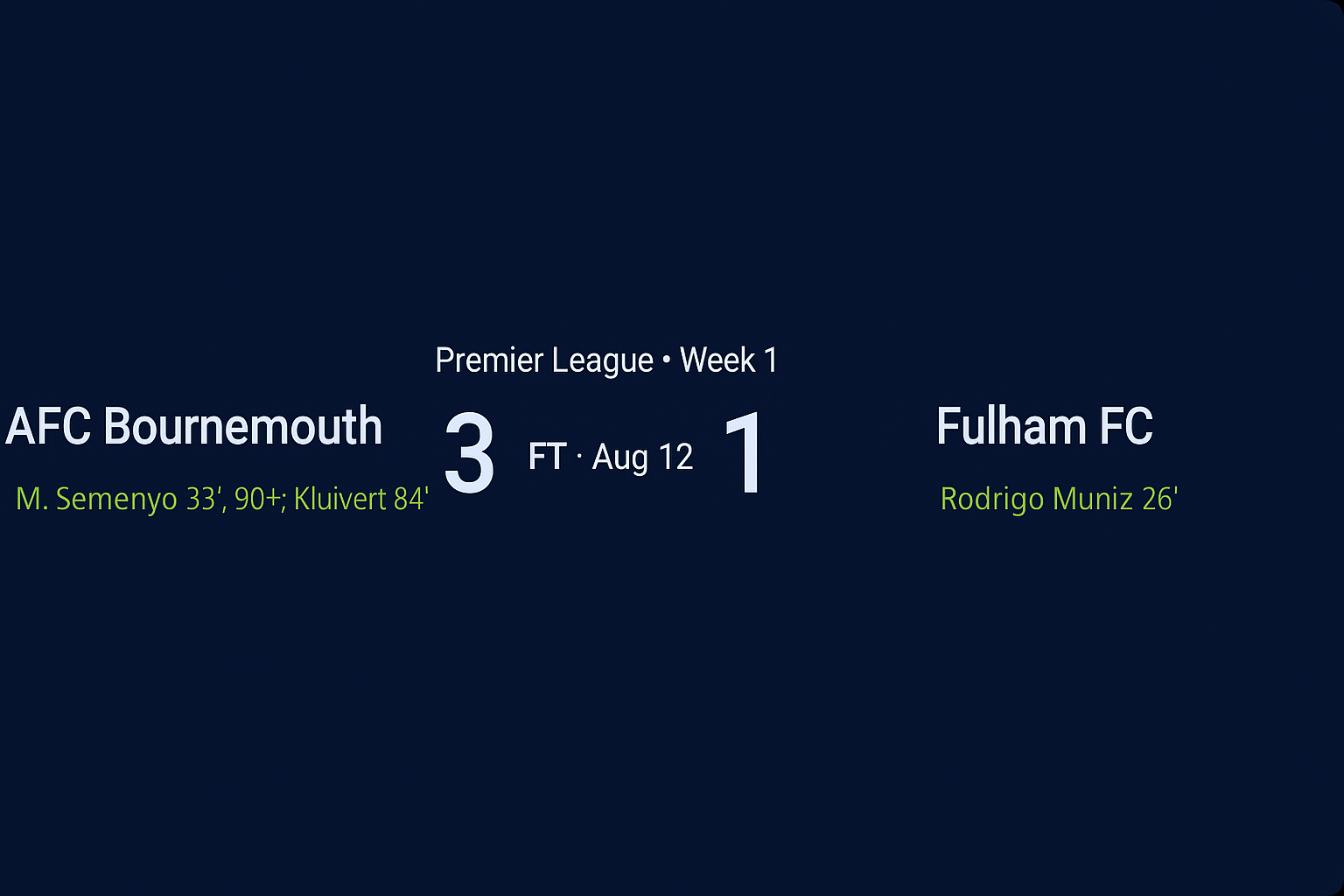 Premier League • Week 1

AFC Bournemouth

M. Semenyo 33', 90+; Kluivert 84'

3

FT · Aug 12

1

Fulham FC

Rodrigo Muniz 26'